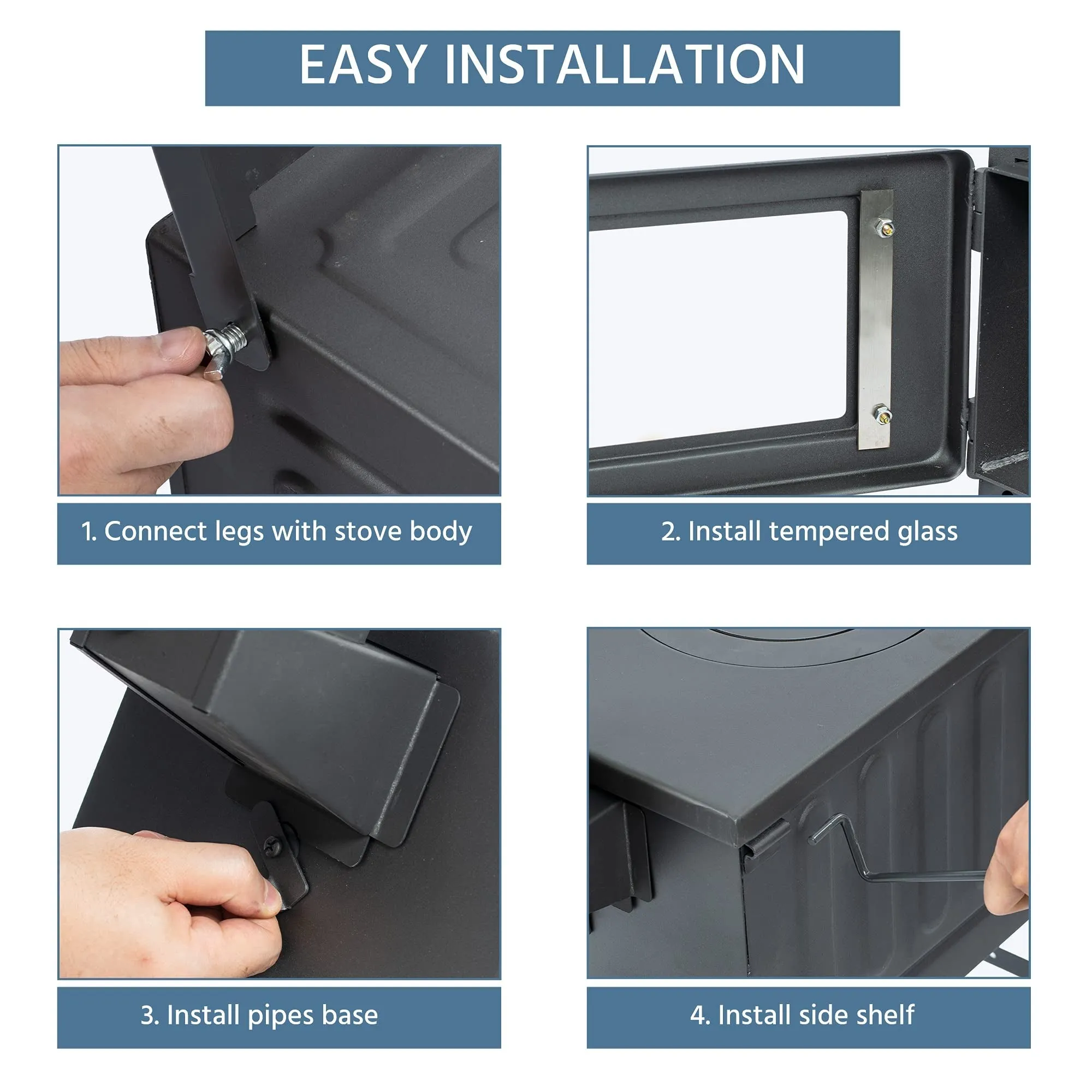 EASY INSTALLATION

1. Connect legs with stove body

2. Install tempered glass

3. Install pipes base

4. Install side shelf