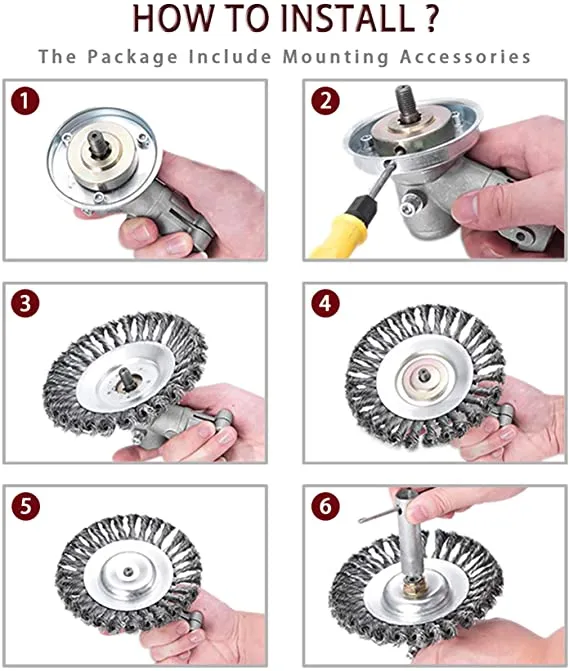 HOW TO INSTALL ?

The Package Include Mounting Accessories

1

2

3

4

5

6